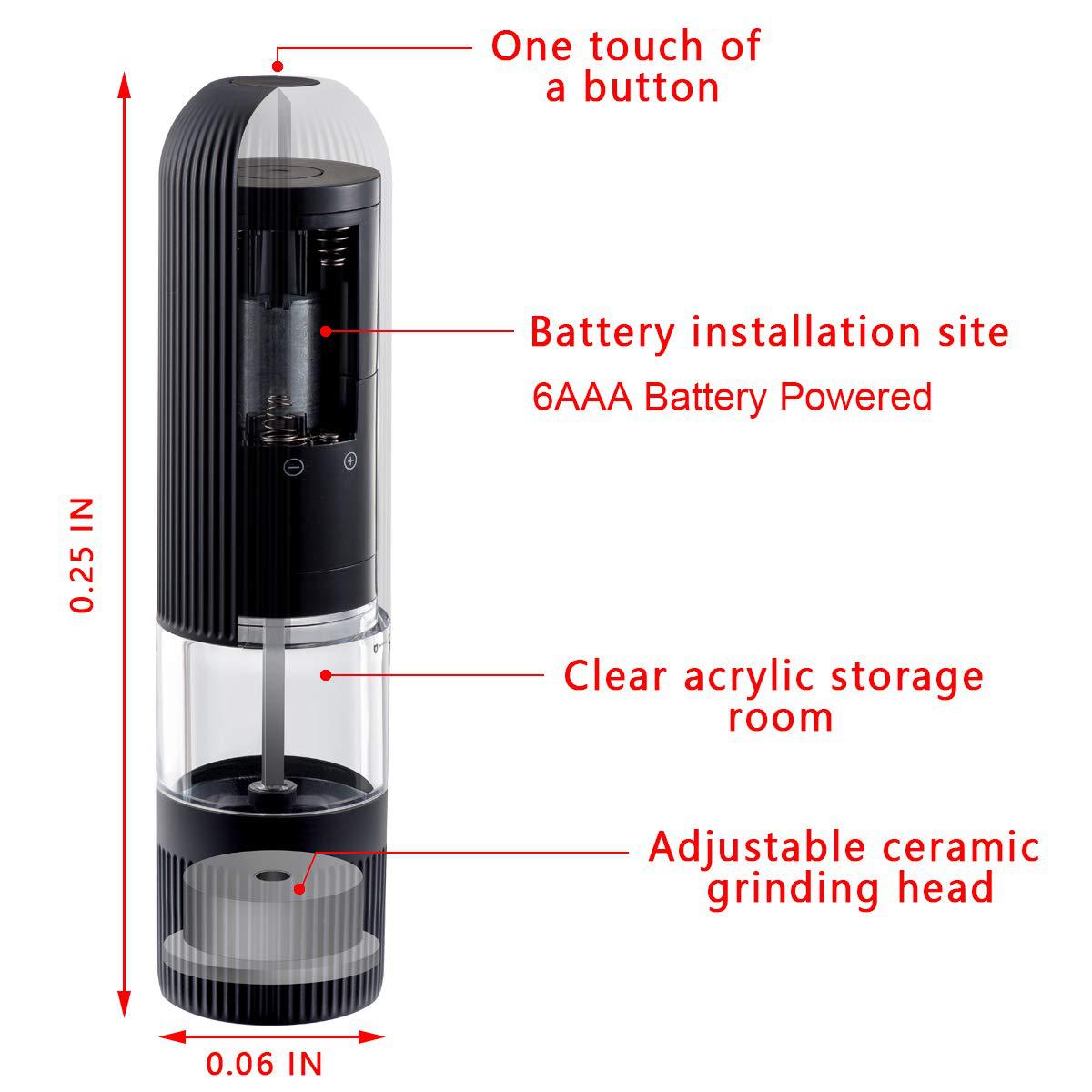 One touch of a button

Battery installation site

6AAA Battery Powered

0.25 IN

Clear acrylic storage room

Adjustable ceramic grinding head

0.06 IN