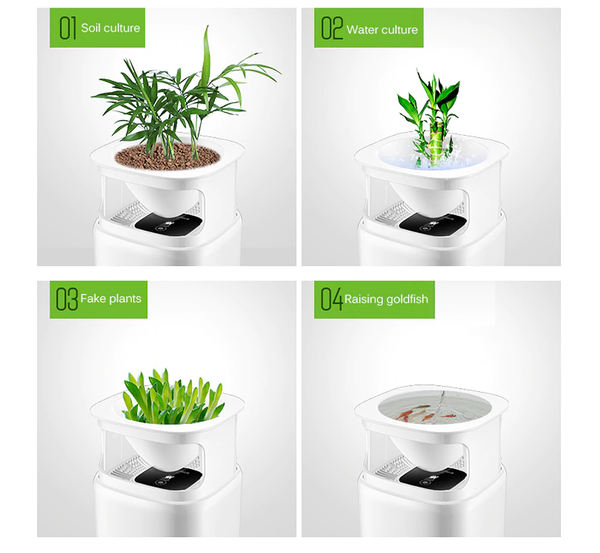 01 Soil culture

02 Water culture

03 Fake plants

04 Raising goldfish